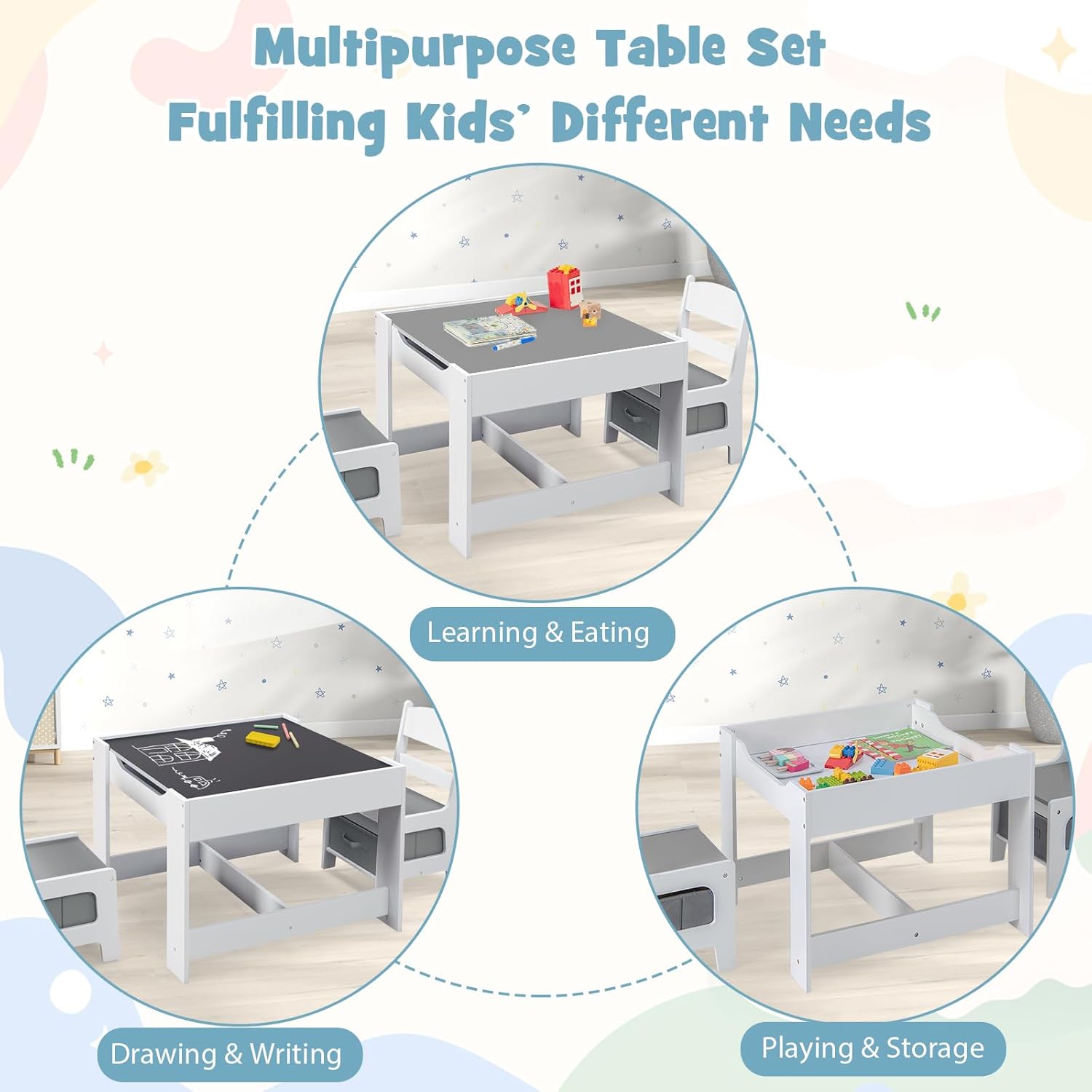 Multipurpose Table Set
Fulfilling Kids' Different Needs

Learning & Eating

Drawing & Writing

Playing & Storage